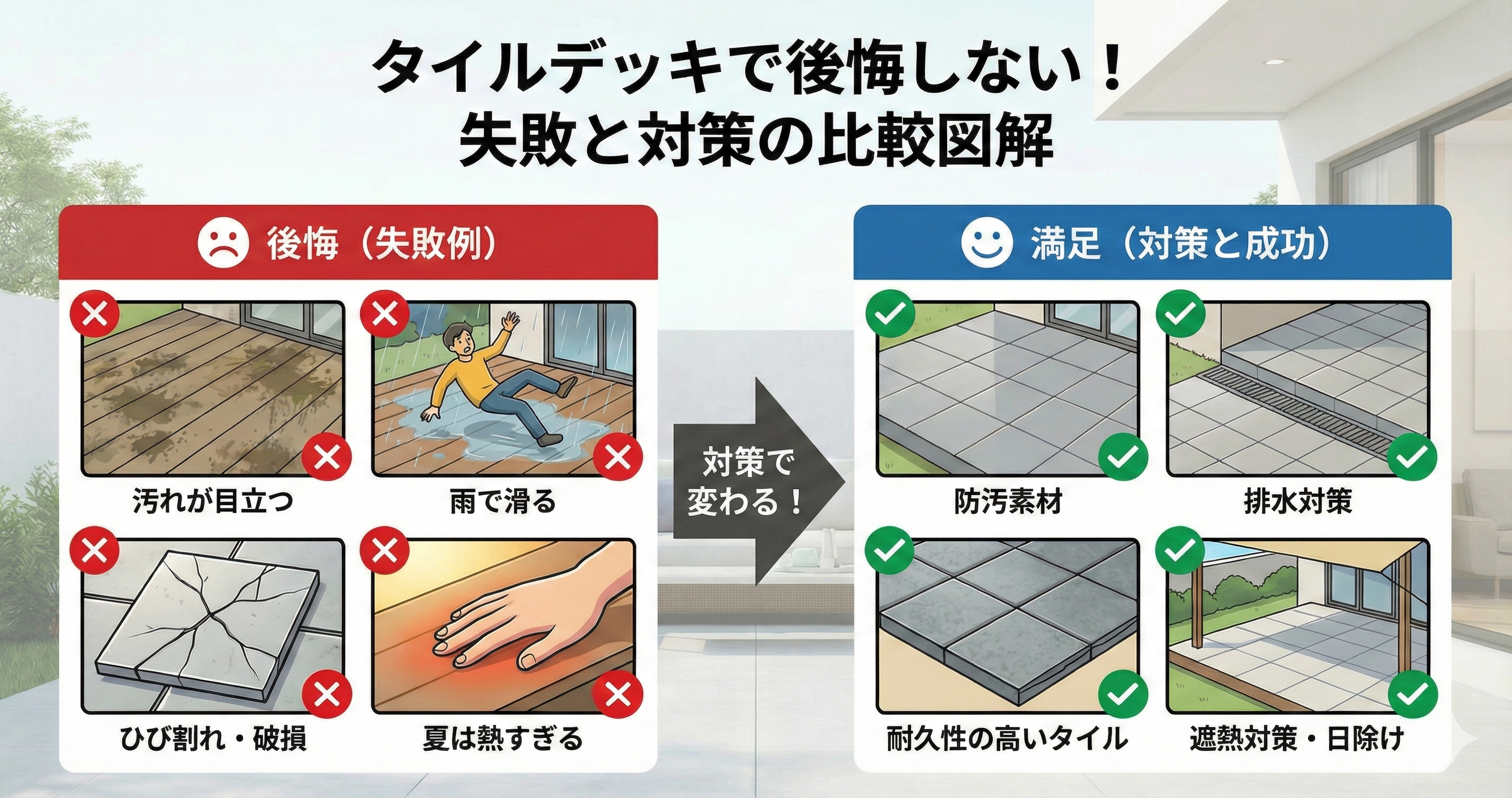 タイルデッキで後悔しない！
失敗と対策の比較図解

後悔（失敗例）

汚れが目立つ

雨で滑る

ひび割れ・破損

夏は熱すぎる

対策で変わる！

満足（対策と成功）

防汚素材

排水対策

耐久性の高いタイル

遮熱対策・日除け